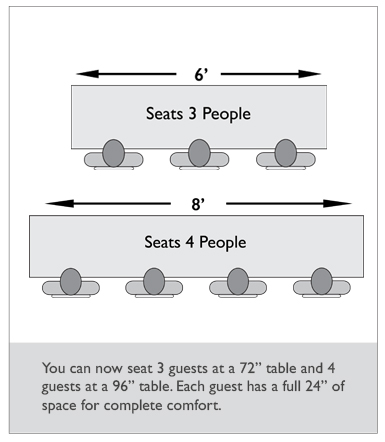 6’

Seats 3 People

8’

Seats 4 People

You can now seat 3 guests at a 72” table and 4 guests at a 96” table. Each guest has a full 24” of space for complete comfort.